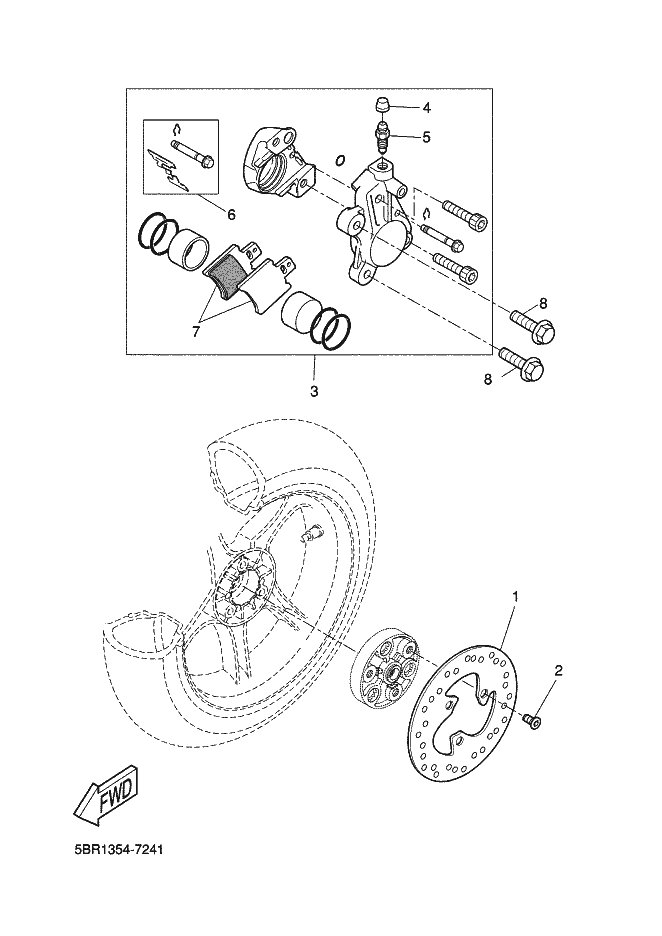 4
5
6
7
8
8
3
1
2
FWD
5BR1354-7241