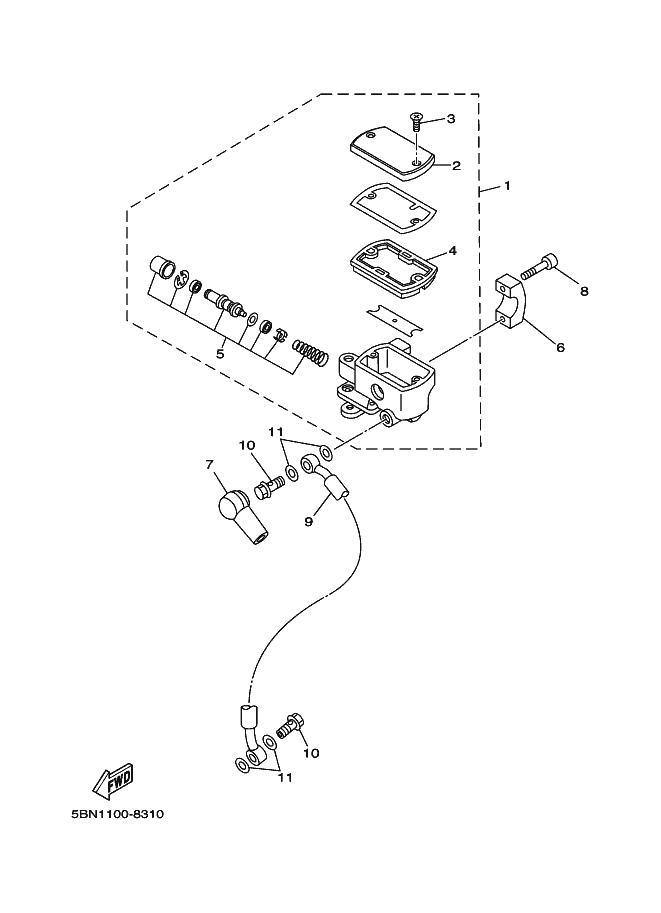 3
2
1
4
8
6
5
11
10
7
9
10
11
FWD
5BN1100-8310