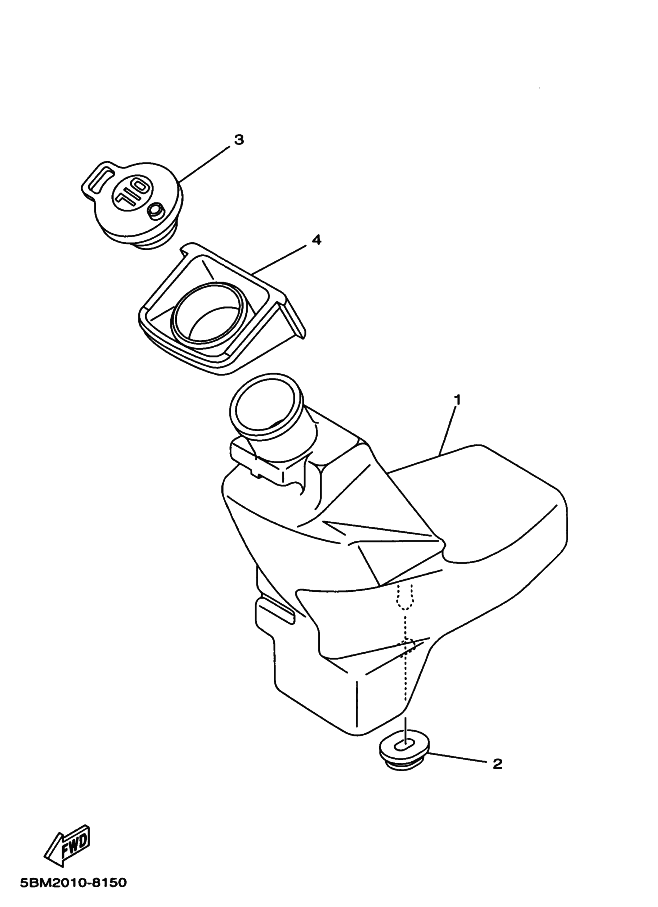 3
OIL
4
1
2
FWD
5BM2010-8150