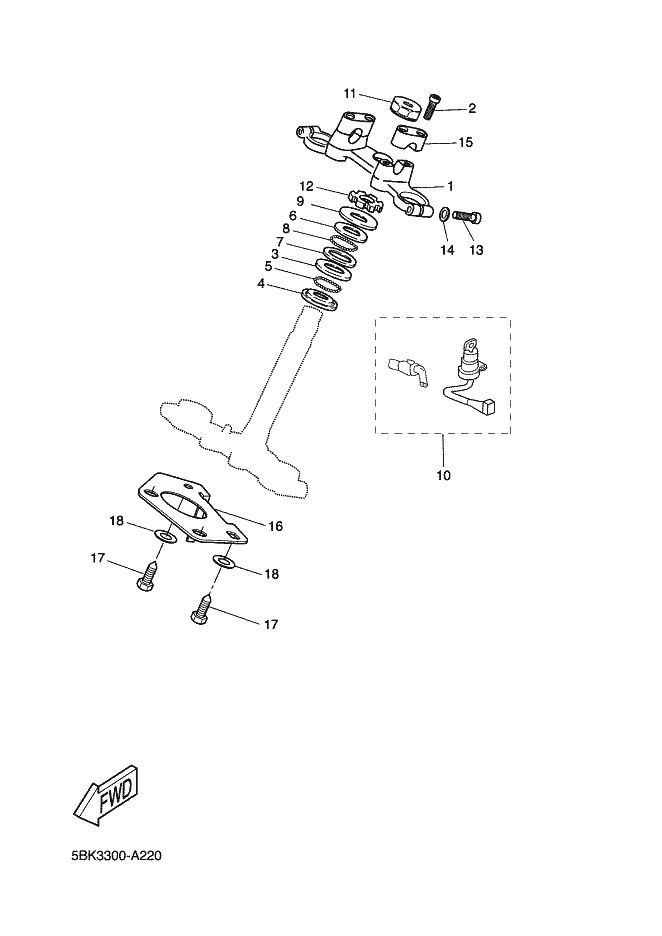 11
2
15
1
12
9
6
8
7
3
5
4
14
13
10
16
18
17
18
17
FWD
5BK3300-A220