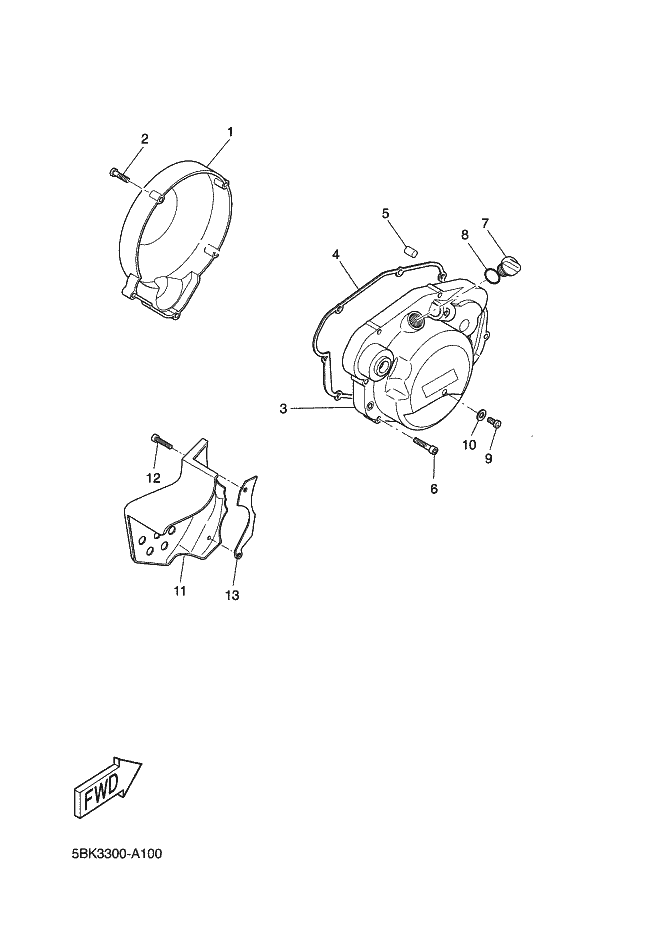 2
1
5
7
8
4
3
10
9
6
12
11
13
FWD
5BK3300-A100