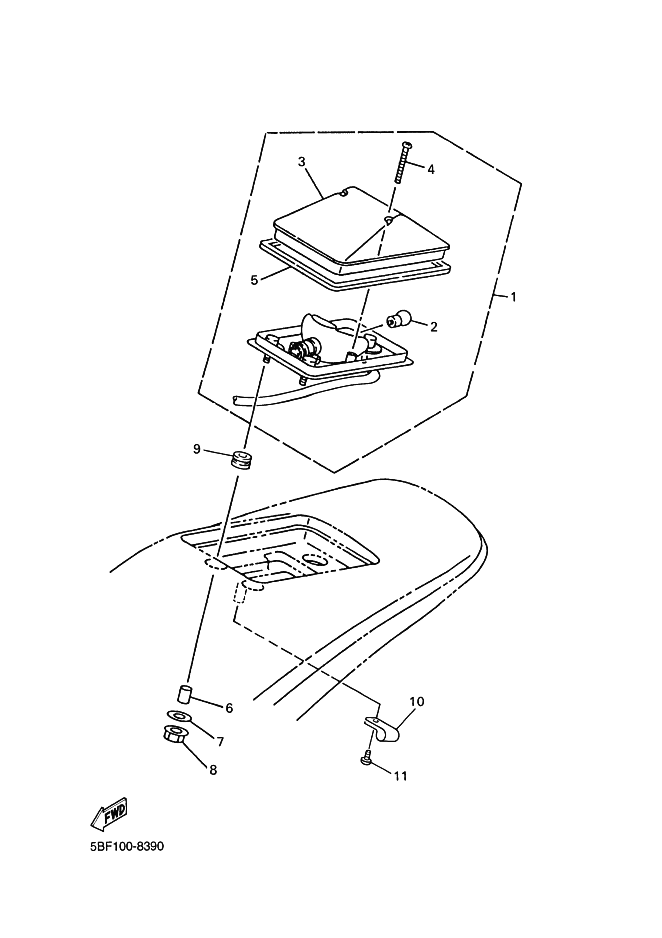 3
4
5
1
2
9
6
7
8
10
11
FWD
5BF100-8390