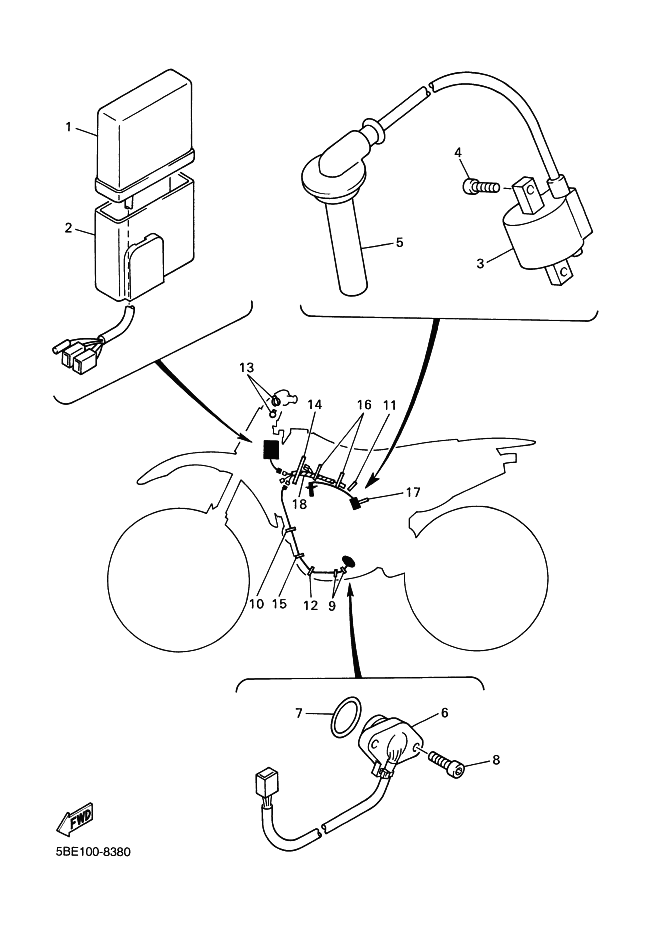 1
2
4
5
3
13
14
16
11
18
17
10
15
12
9
7
6
8
FWD
5BE100-8380