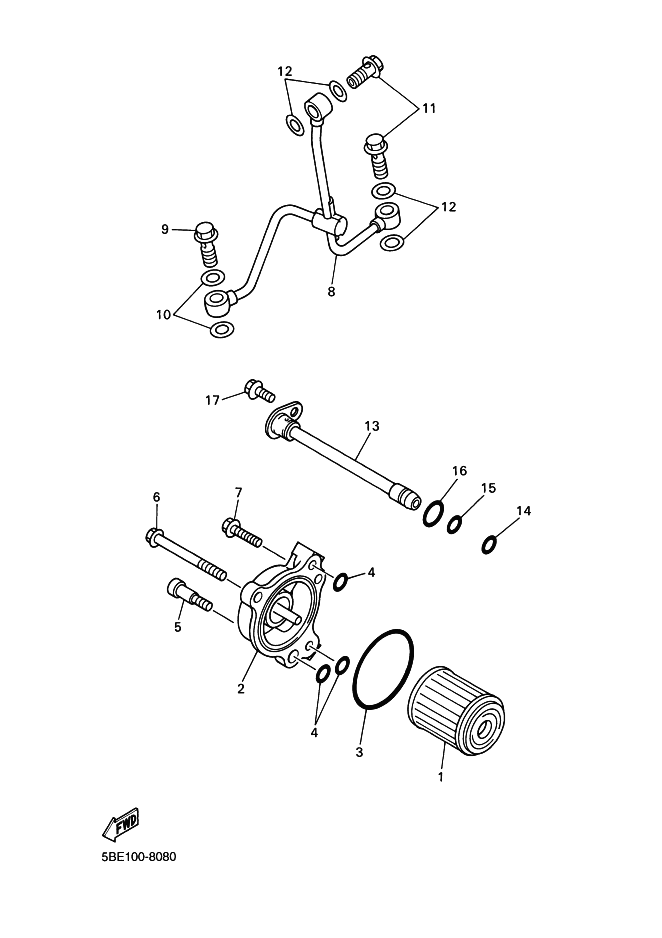 12
11
12
9
8
10
17
13
16
15
14
6
7
4
5
2
4
3
1
FWD
5BE100-8080