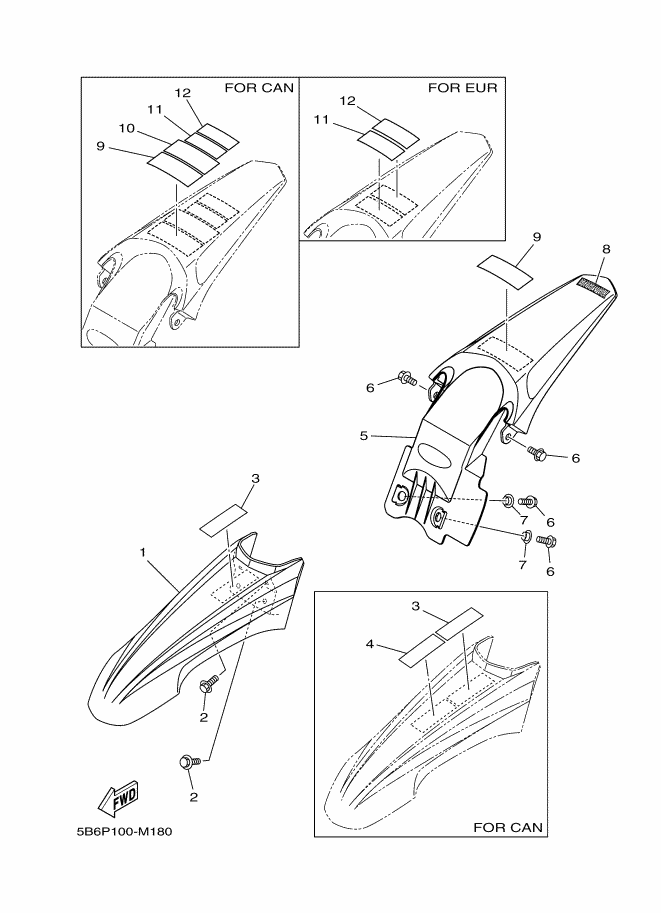 FOR CAN

12
11
10
9

FOR EUR

12
11

9
8

6
5
6
7
6
7
6

3
1
2
2

3
4

FOR CAN

FWD

5B6P100-M180