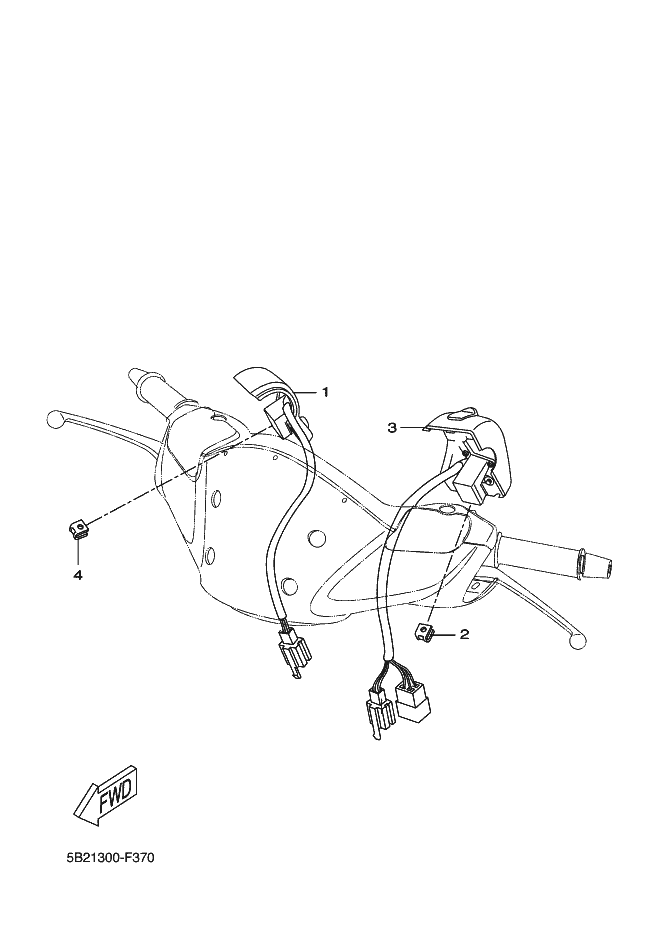 1
3
4
2
FWD
5B21300-F370