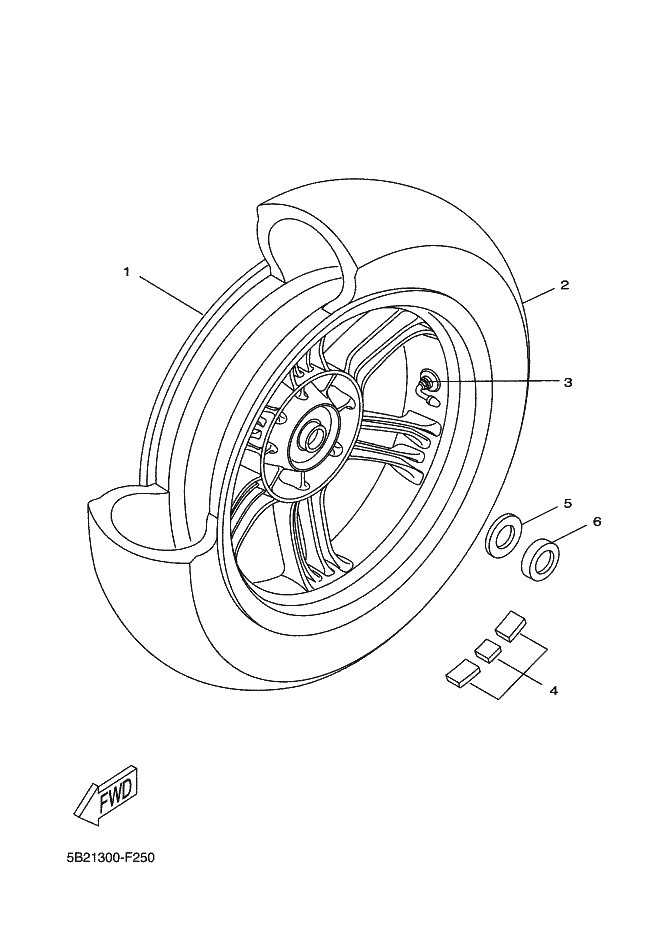 1
2
3
5
6
4
FWD
5B21300-F250