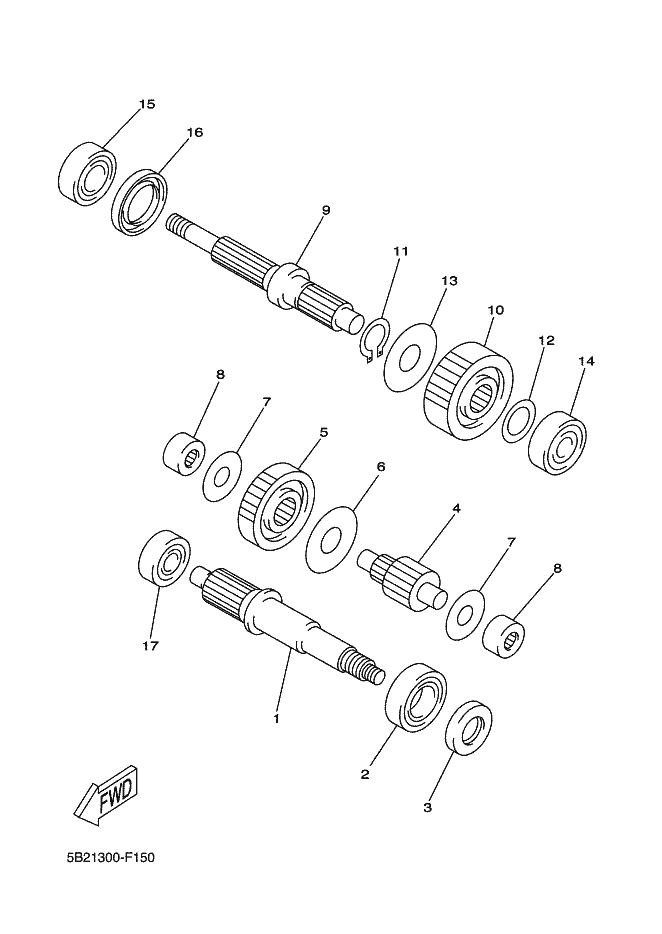 15
16
9
11
13
10
12
14
8
7
5
6
4
7
8
17
1
2
3
FWD
5B21300-F150