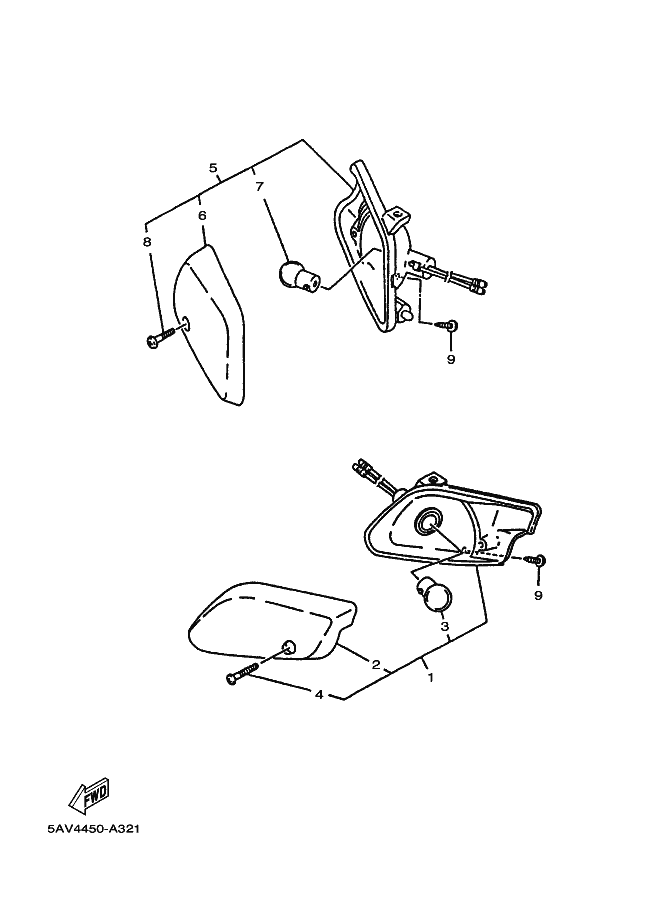 5
7
6
8
9
9
3
2
1
4
FWD
5AV4450-A321