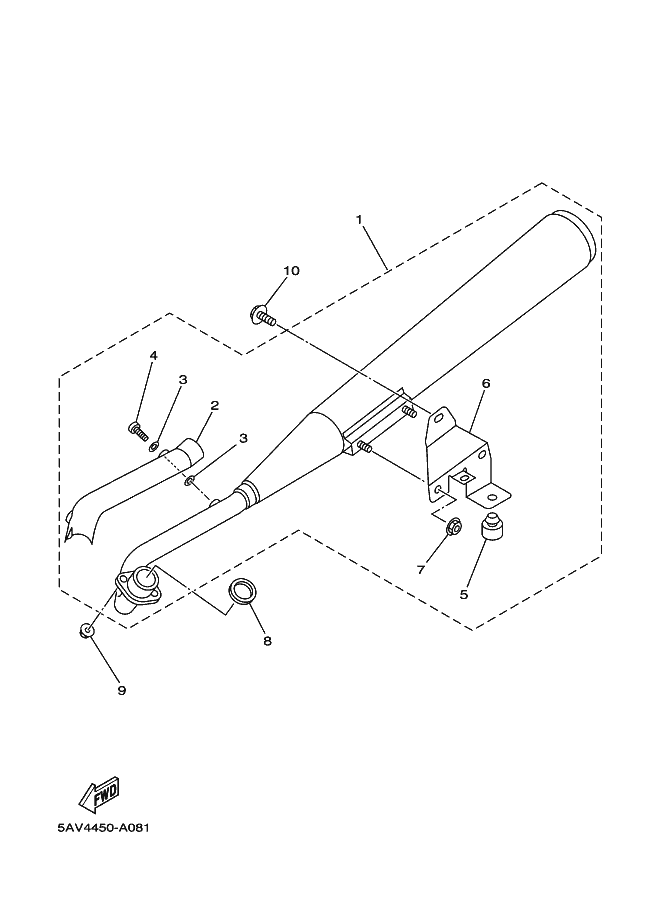 1
10
4
3
2
3
6
7
5
8
9
FWD
5AV4450-A081