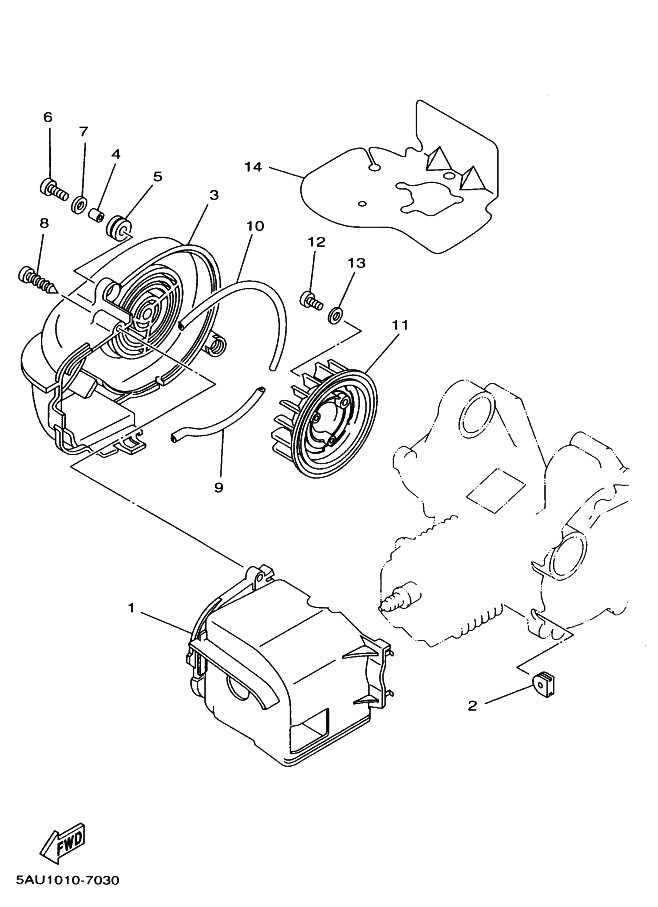 6
7
4
5
3
14
8
10
12
13
11
9
1
2
FWD
5AU1010-7030