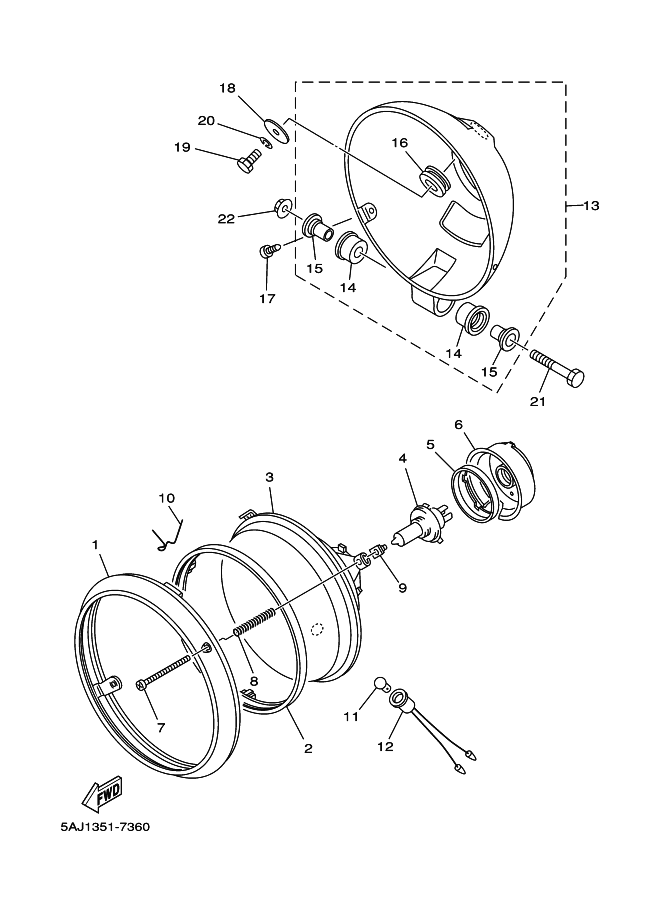 18
20
19
16
13
22
15
14
17
14
15
21
6
5
4
3
10
1
9
8
7
11
12
2
FWD
5AJ1351-7360