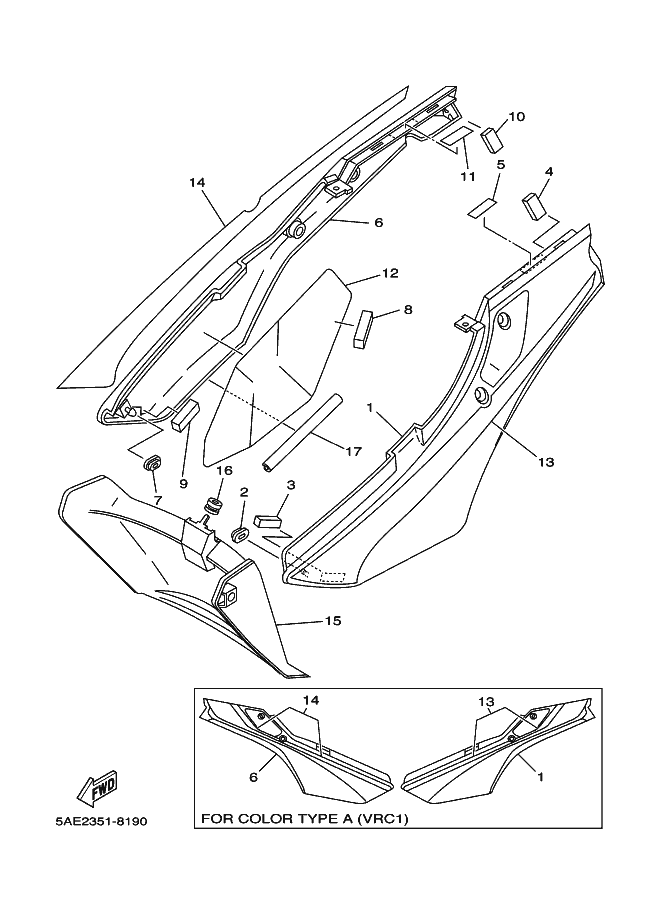 10
11
5
4
14
6
12
8
1
13
17
9
7
16
2
3
15
14
13
6
1
FWD
5AE2351-8190
FOR COLOR TYPE A (VRC1)