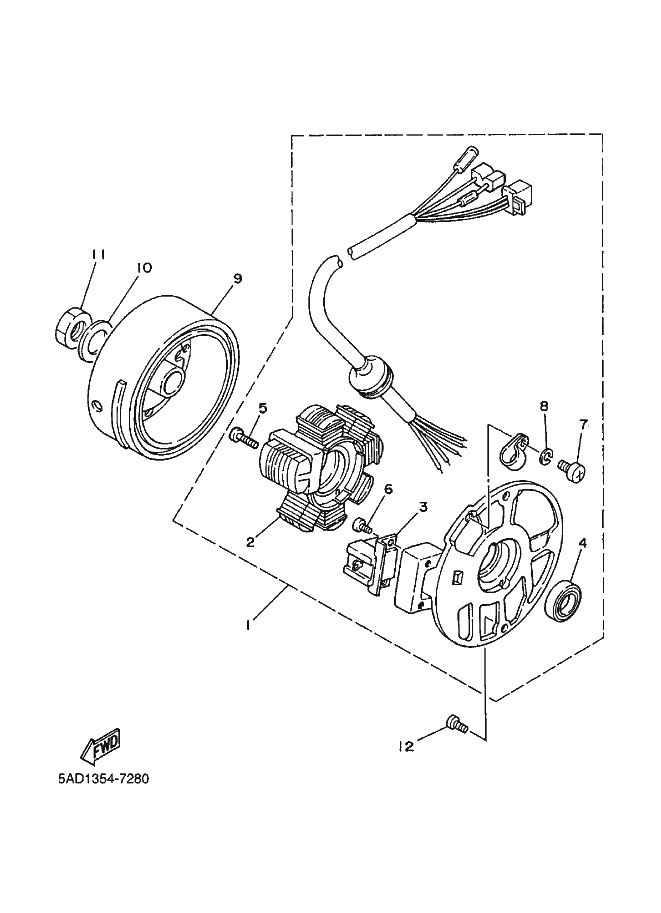 11
10
9
5
8
7
6
3
2
4
1
12
FWD
5AD1354-7280