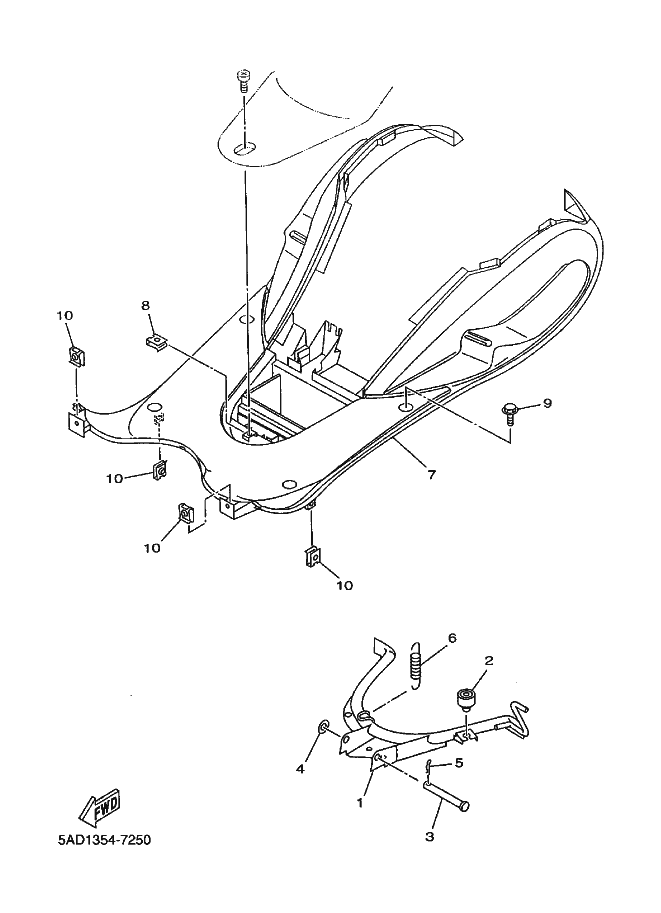 10
8
9
7
10
10
10
6
2
4
5
1
3
FWD
5AD1354-7250