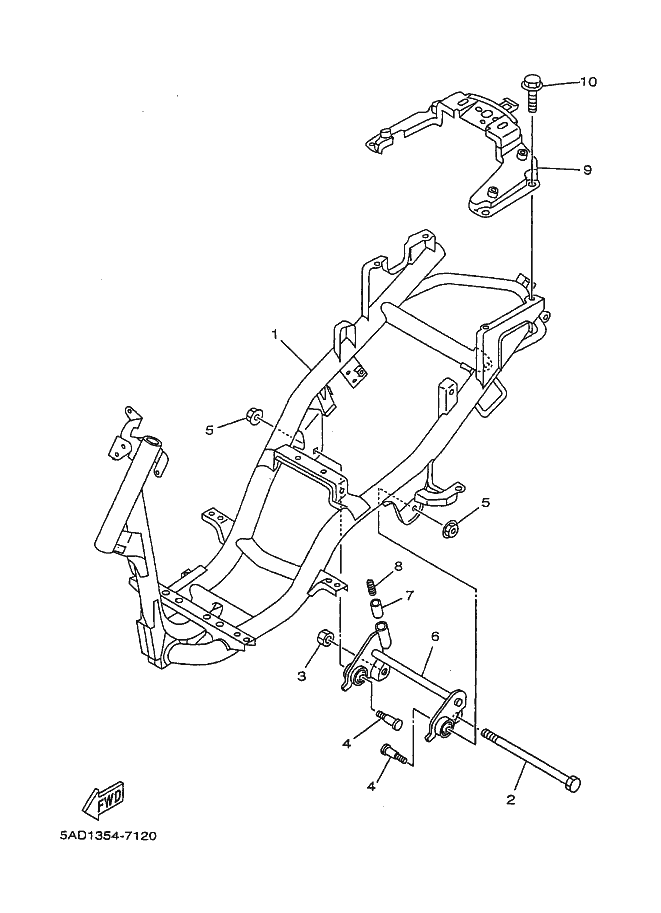 10
9
1
5
5
8
7
6
3
4
4
2
FWD
5AD1354-7120