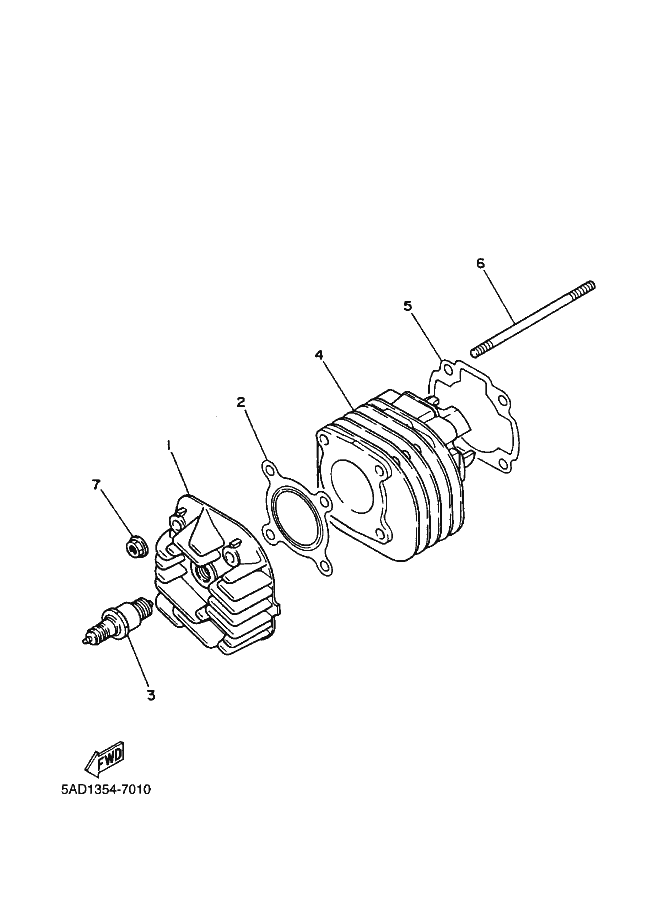 6
5
4
2
1
7
3
FWD
5AD1354-7010