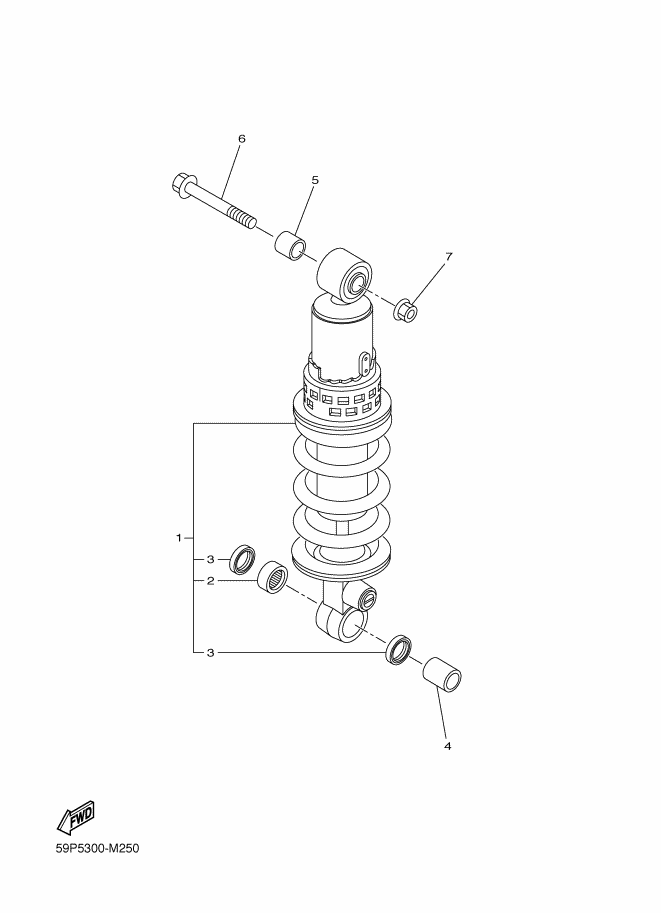 6
5
7
1
3
2
3
4
FWD
59P5300-M250