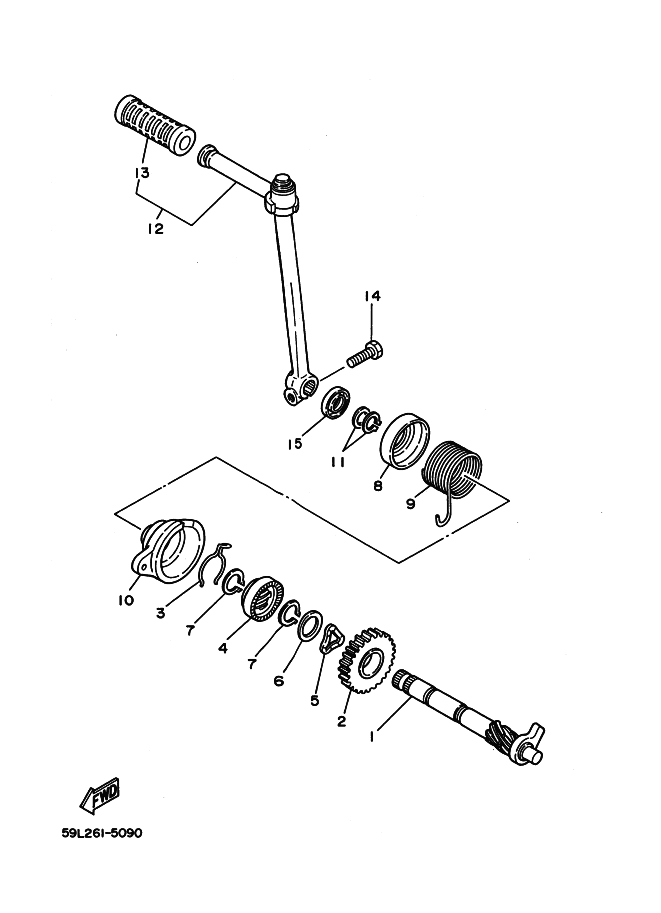 13
12
14
15
11
8
9
10
3
7
4
7
6
5
2
1
FWD
59L261-5090