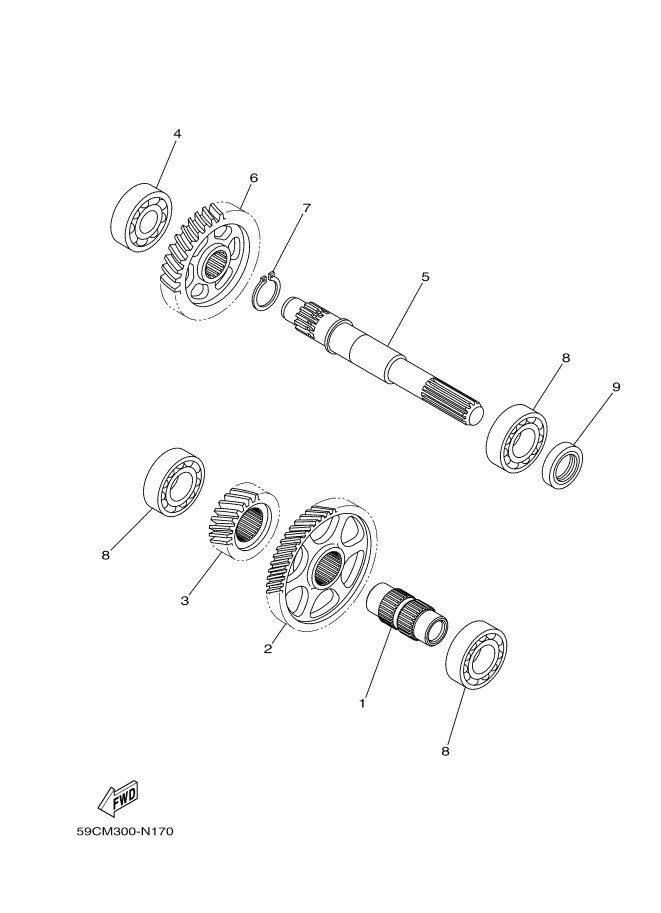 4
6
7
5
8
9
8
3
2
1
8
FWD
59CM300-N170