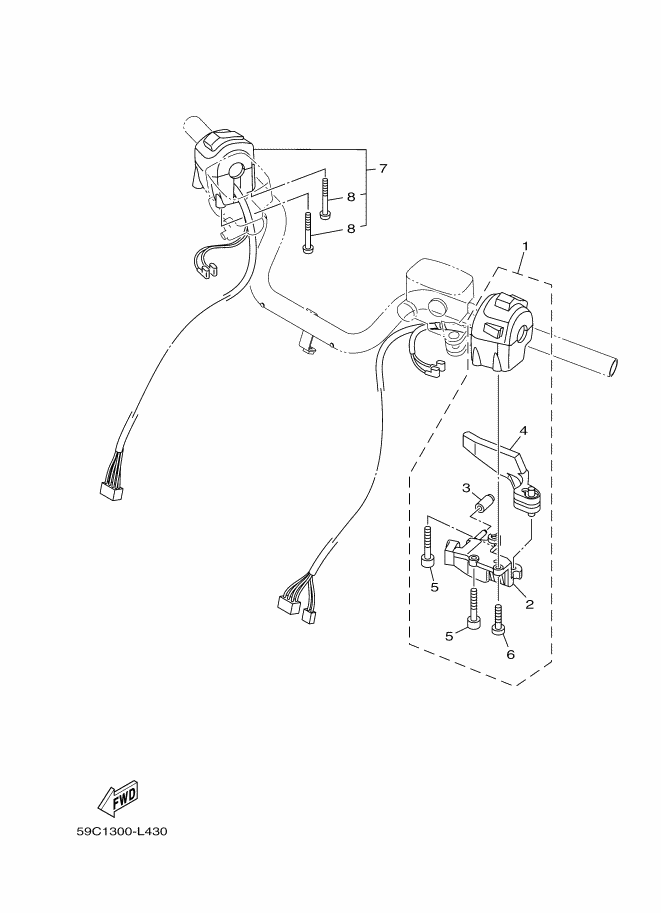 7
8
8
1
4
3
5
2
5
6
FWD
59C1300-L430