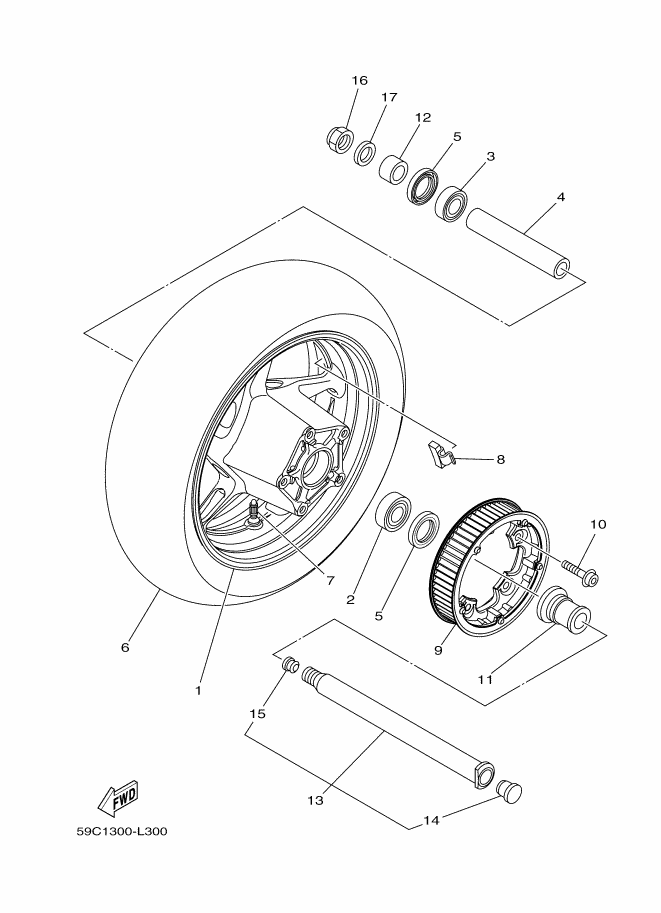 16
17
12
5
3
4
8
10
7
2
5
9
11
6
1
15
13
14
FWD
59C1300-L300