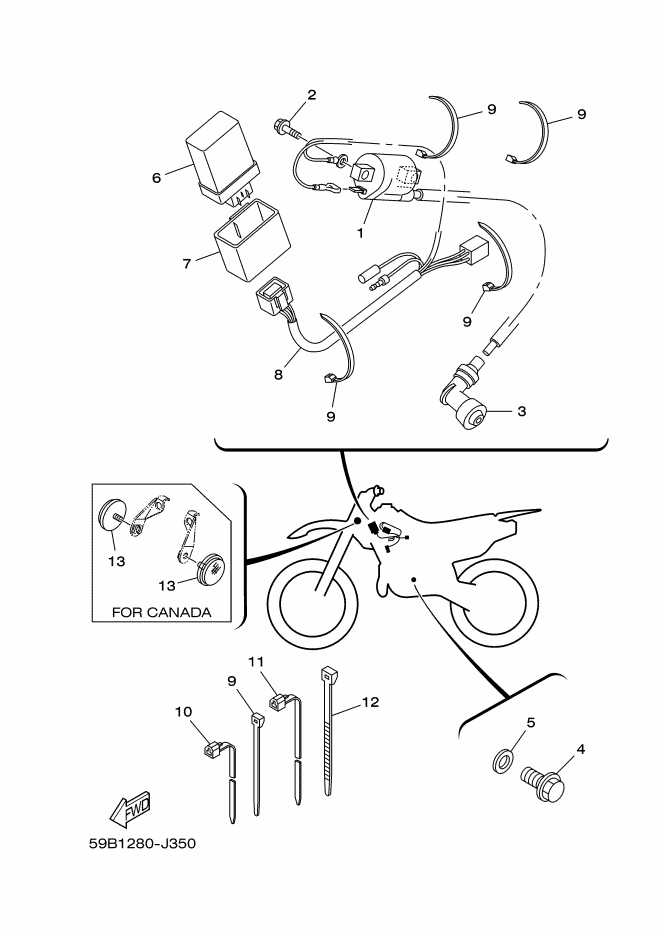 2
9
9
6
1
7
9
8
9
3
13
13
FOR CANADA
11
9
12
10
5
4
FWD
59B1280-J350