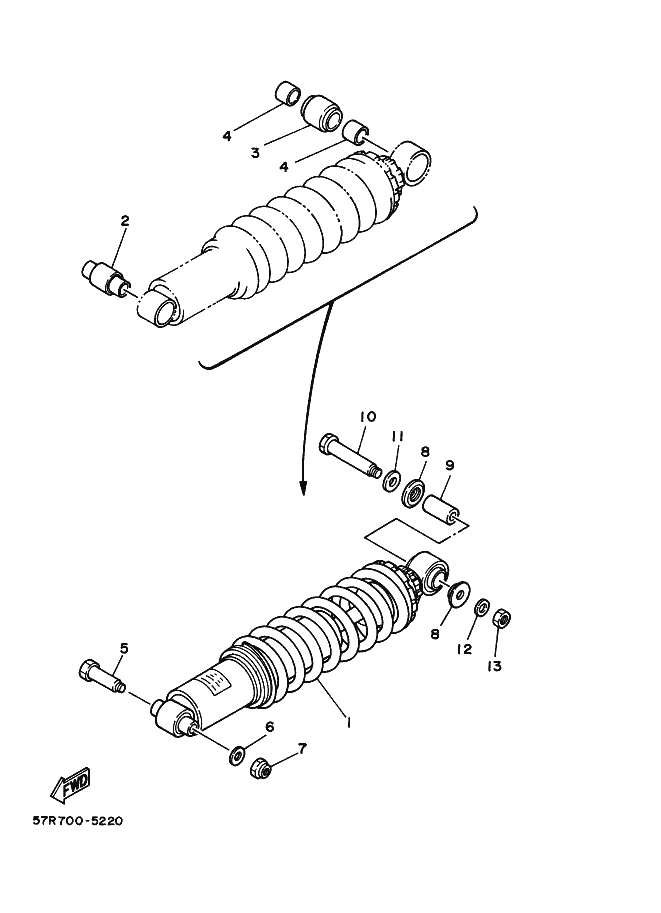 4
3
4
2
10
11
8
9
8
12
13
5
1
6
7
FWD
57R700-5220