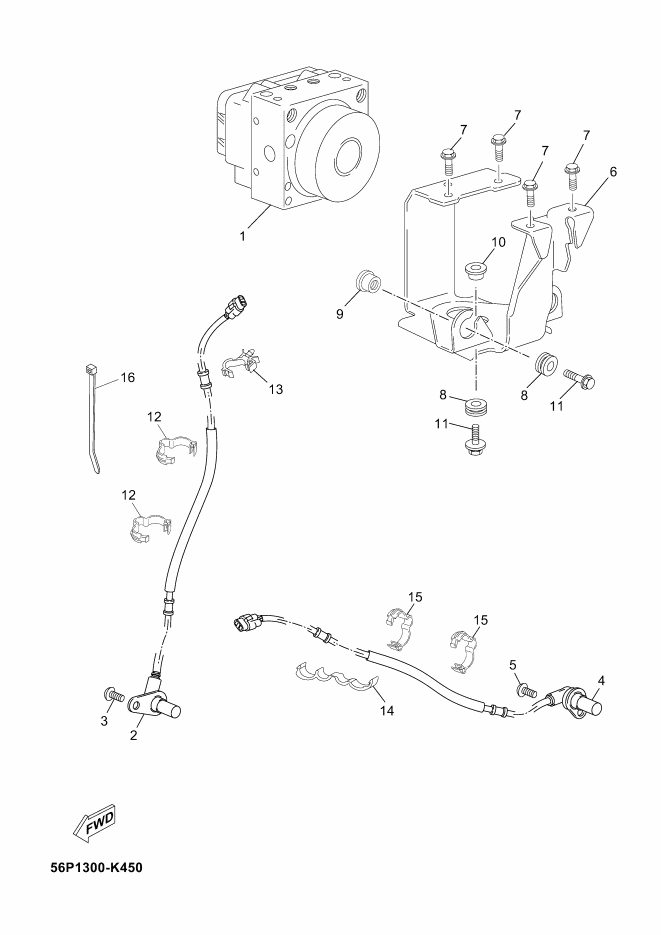 7
7
7
7
6
1
10
9
16
13
8
8
11
11
12
12
15
15
5
4
14
3
2
FWD
56P1300-K450