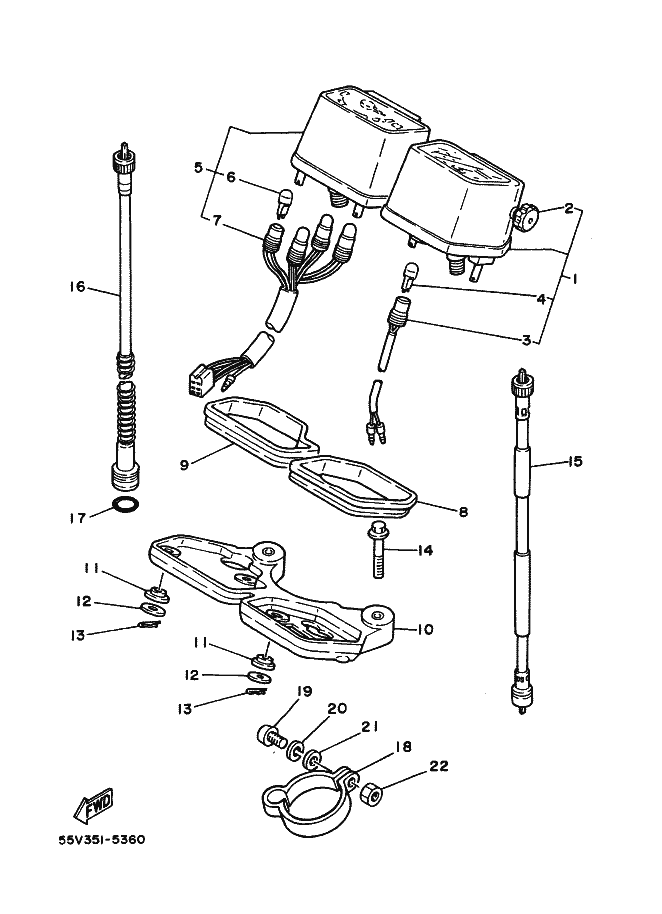 5
6
7
2
1
4
3
16
9
8
15
17
14
11
12
13
10
11
12
13
19
20
21
18
22
FWD
55V351-5360