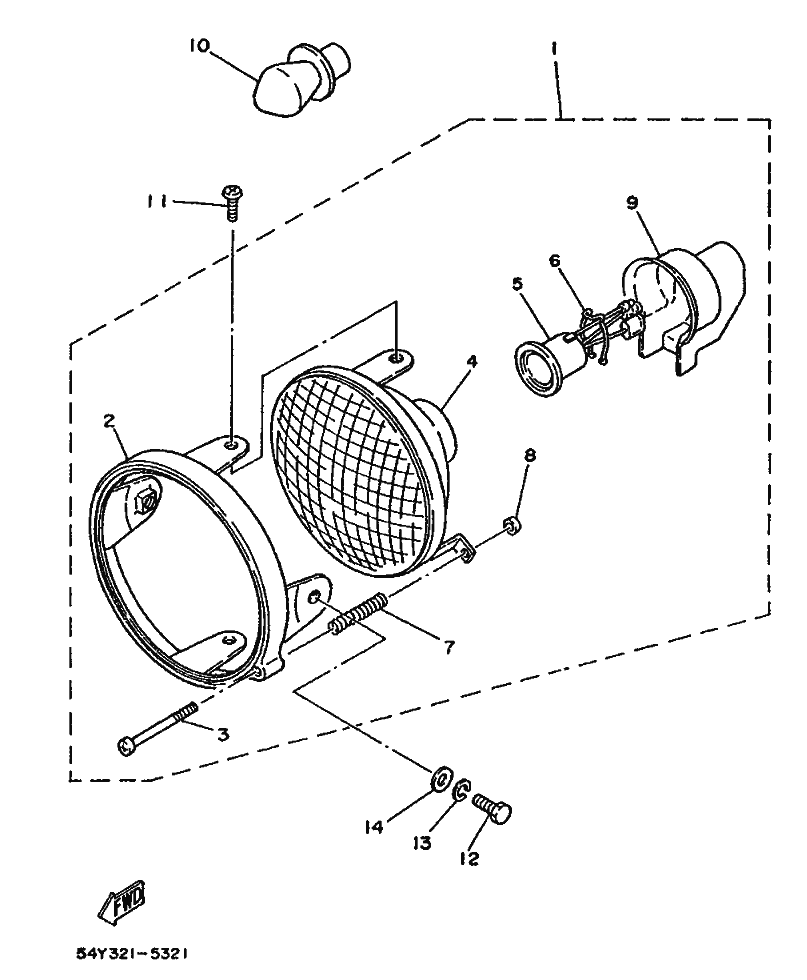 10

1

11

9

6

5

4

2

8

7

3

14

13

12

FWD

54Y321-5321