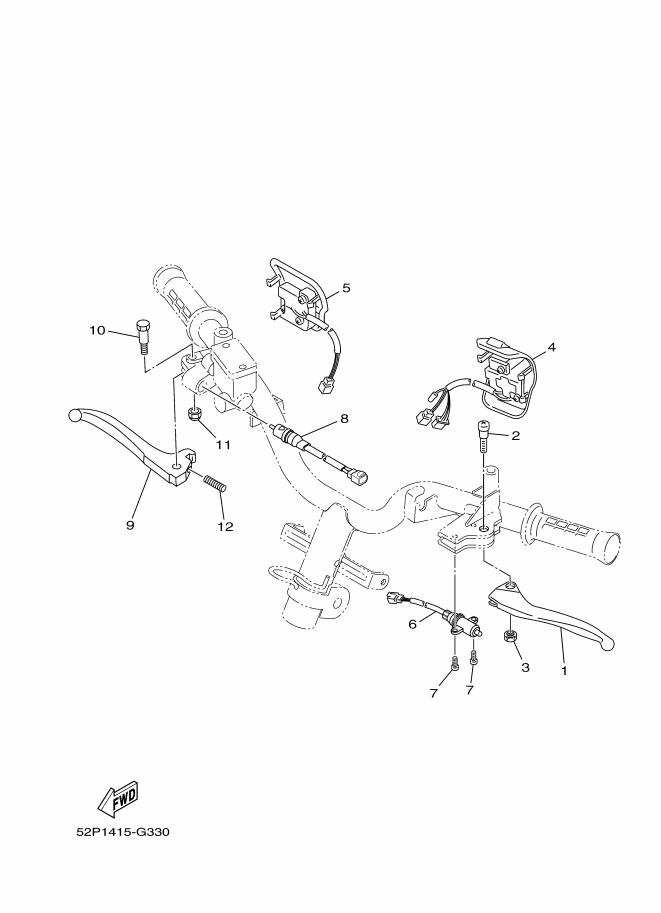 5
10
4
8
2
11
9
12
6
3
1
7
7
FWD
52P1415-G330