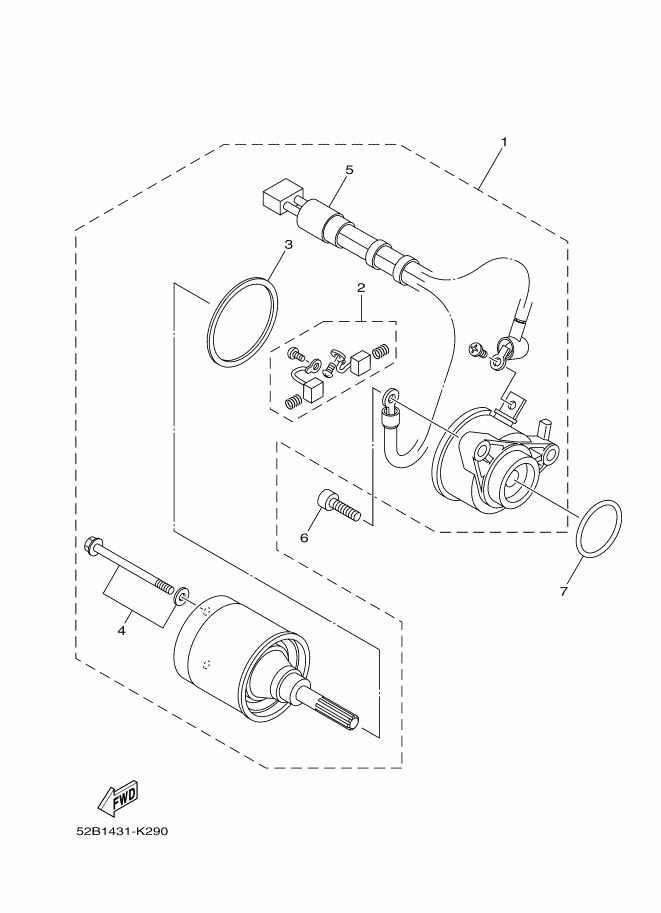 1
5
3
2
6
7
4
FWD
52B1431-K290