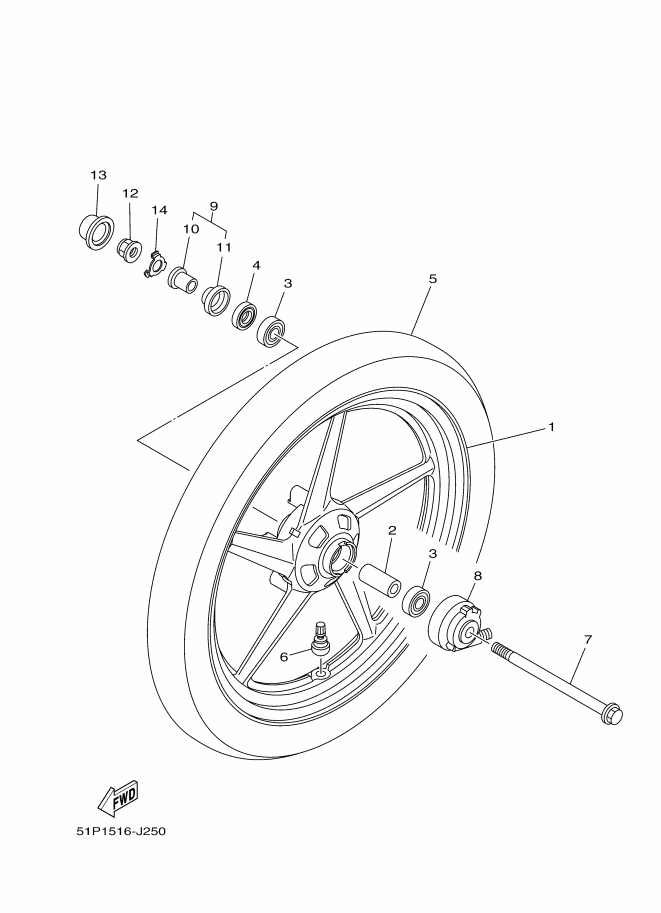 13
12
14
9
10
11
4
3
5
1
2
3
8
6
7
FWD
51P1516-J250