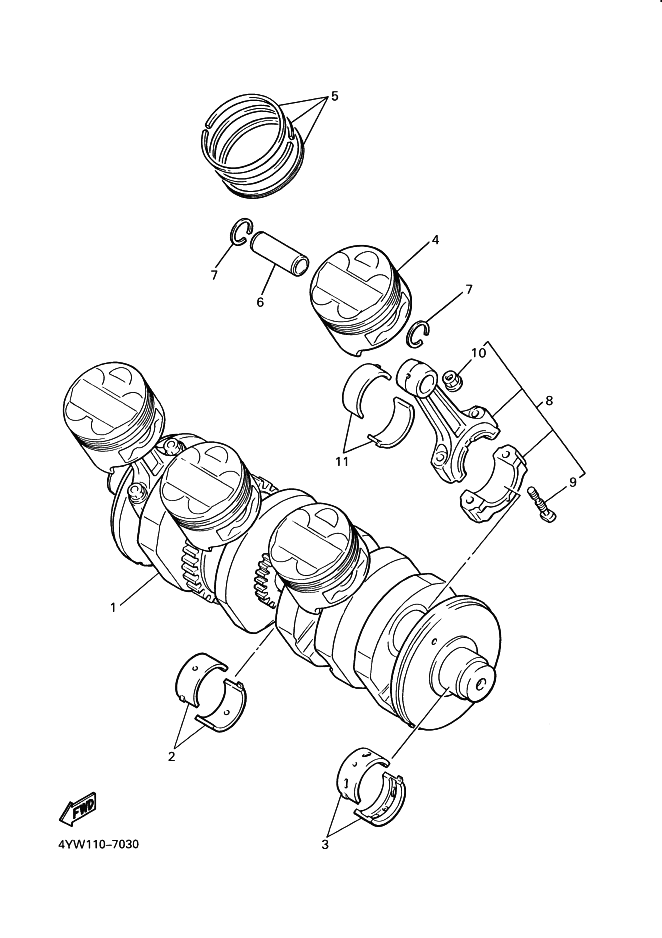 5

7

6

4

7

10

8

11

9

1

2

3

FWD

4YW110–7030