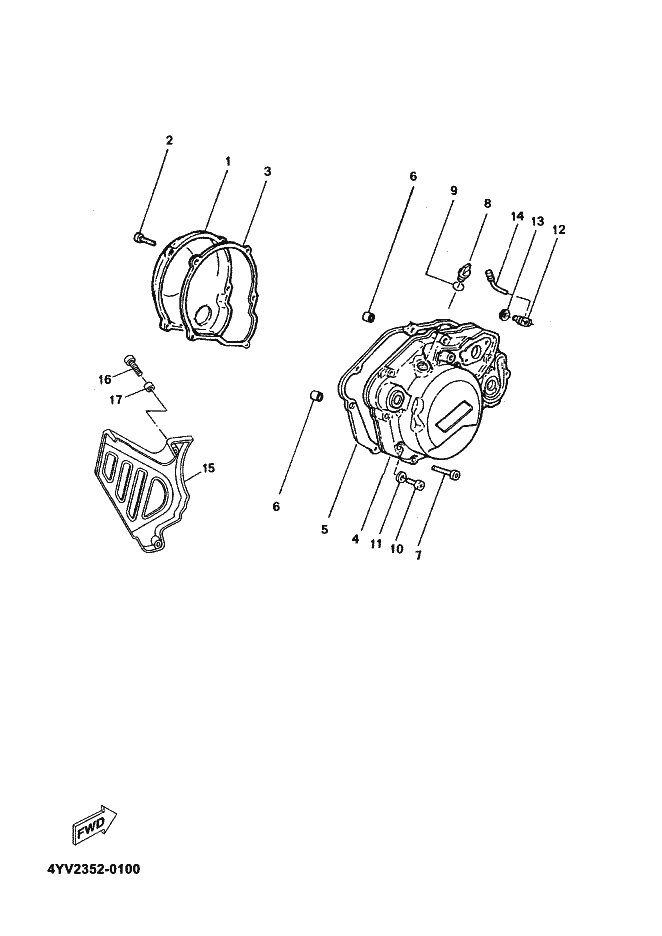 2
1
3
6
9
8
14
13
12
16
17
15
6
5
4
11
10
7
FWD
4YV2352-0100