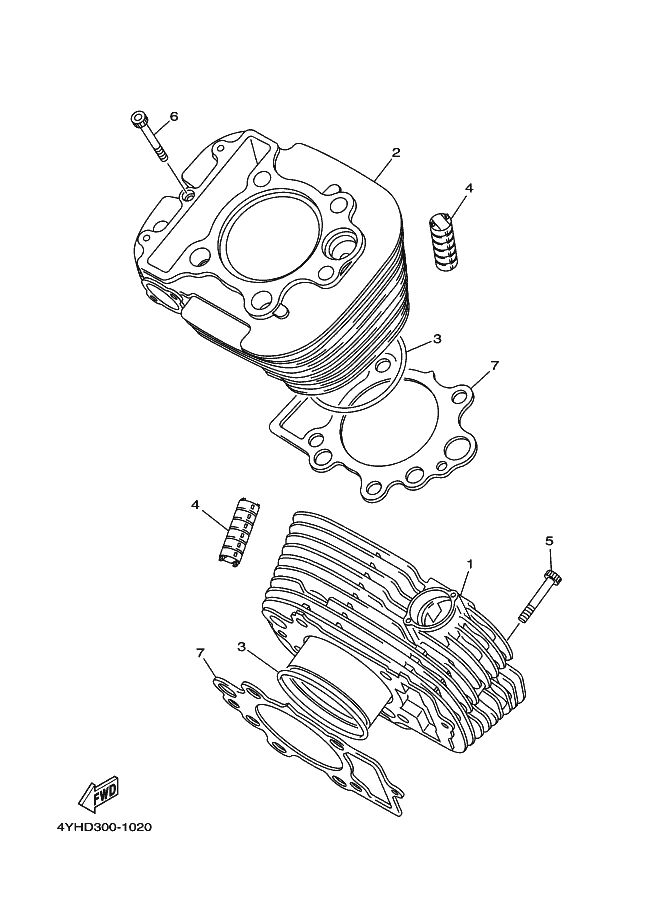 6
2
4
3
7
4
5
1
3
7
FWD
4YHD300-1020