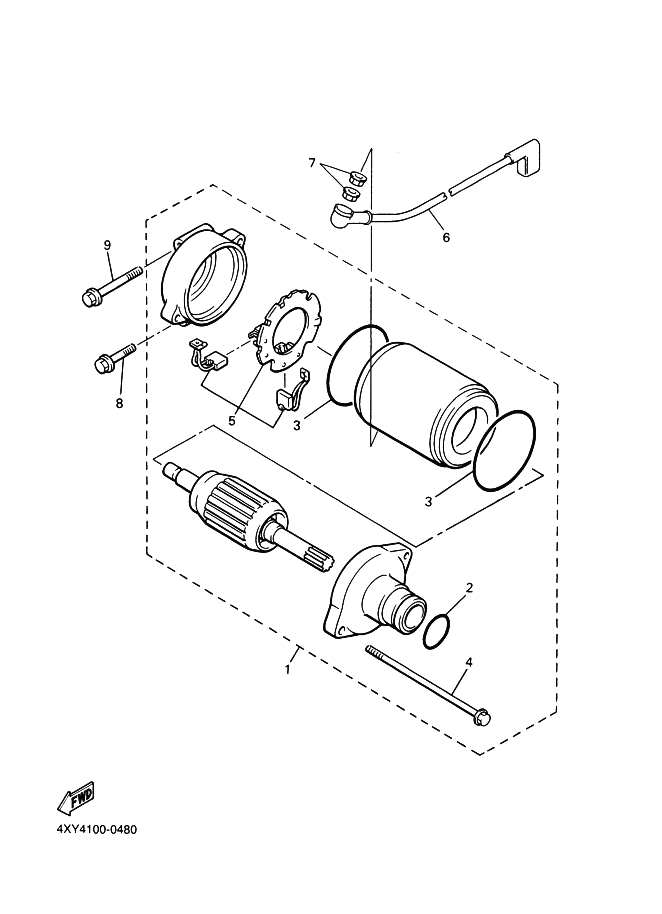 7
6
9
8
5
3
3
2
1
4
FWD
4XY4100-0480