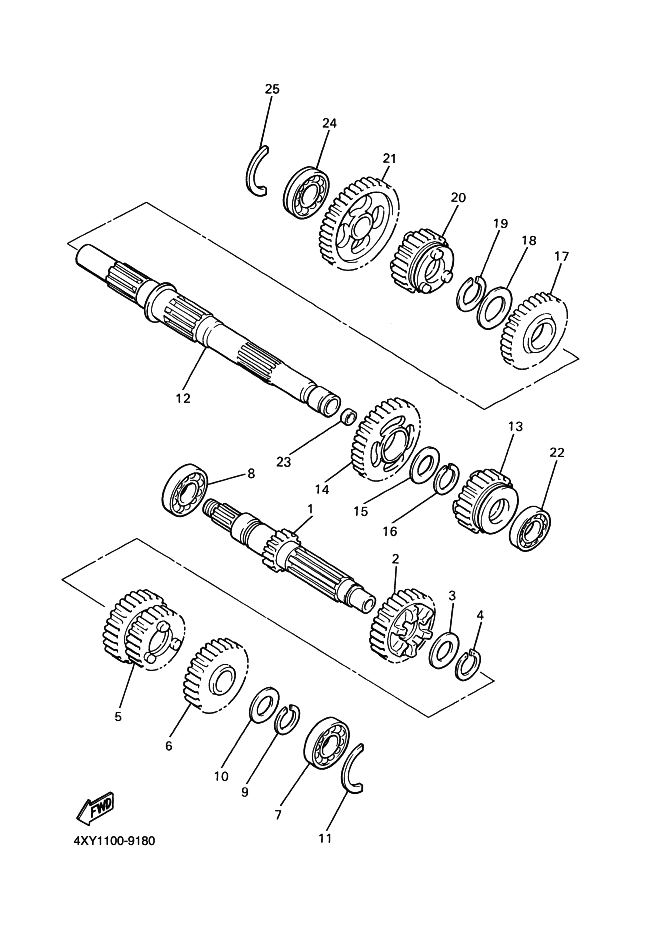 25
24
21
20
19
18
17
12
23
14
13
22
15
16
8
1
2
3
4
5
6
10
9
7
11
FWD
4XY1100-9180