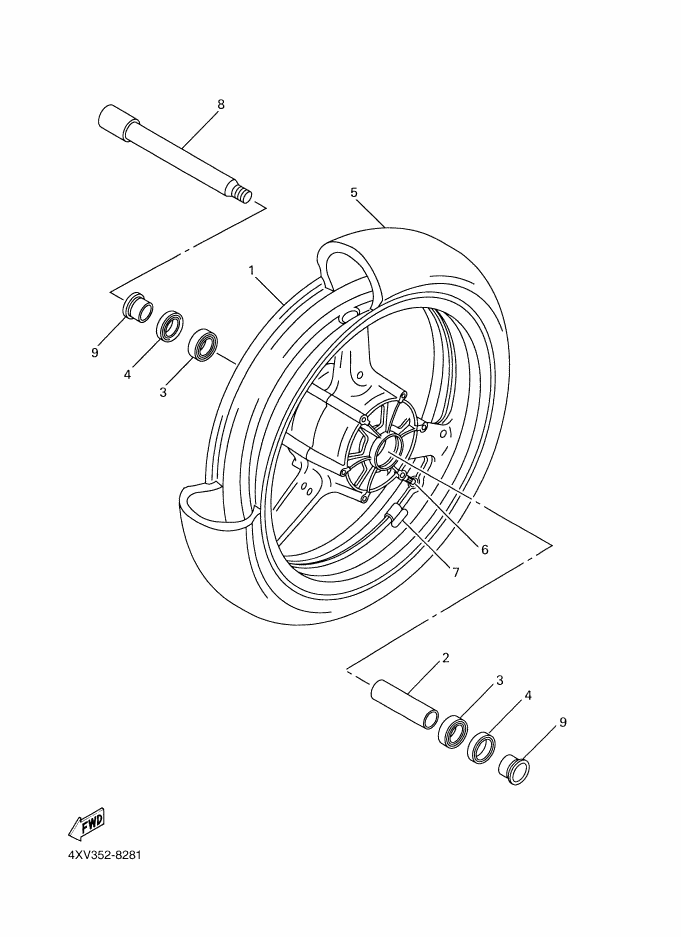 8

5

1

9

4

3

6

7

2

3

4

9

FWD

4XV352-8281