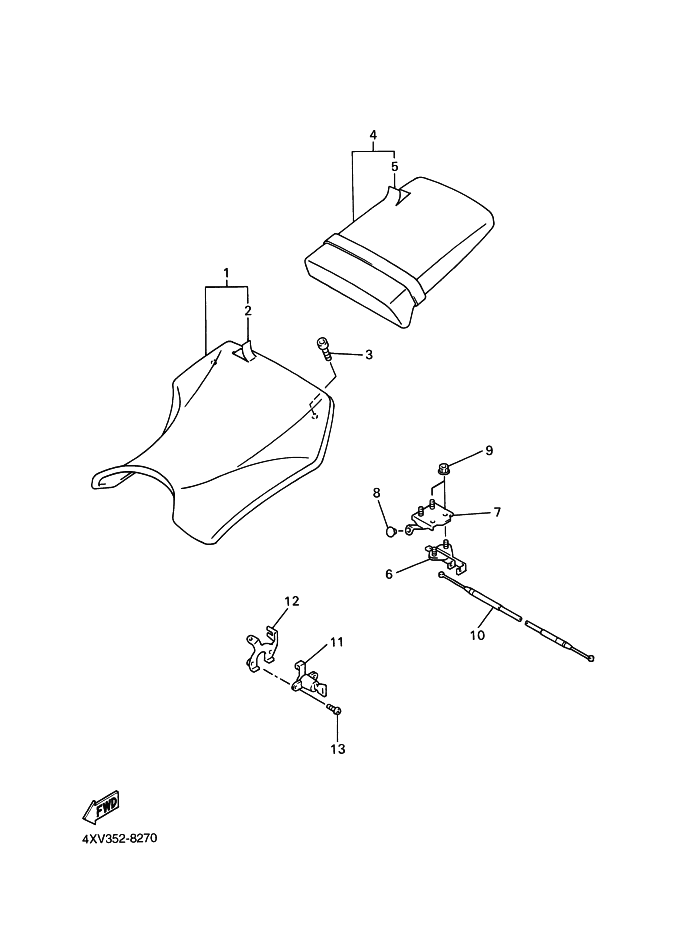 4
5
1
2
3
9
8
7
6
10
12
11
13
FWD
4XV352-8270