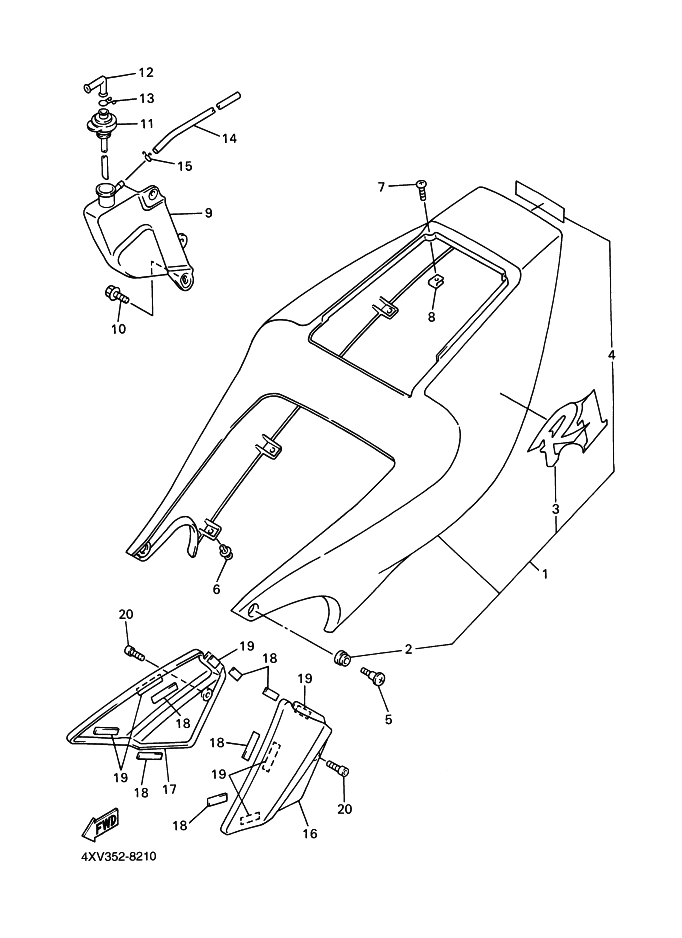 12
13
11
14
15
9
10
7
8
4
R1
3
1
6
2
5
20
19
18
19
18
19
18
17
18
19
20
18
16
FWD
4XV352-8210