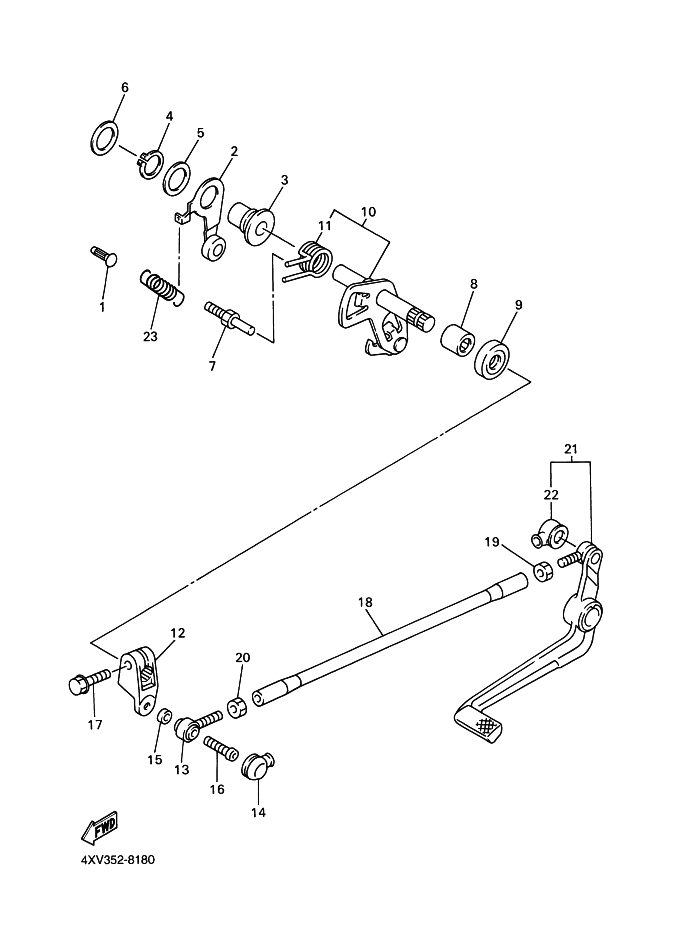 6
4
5
2
3
10
11
1
23
7
8
9
21
22
19
18
12
20
17
15
13
16
14
FWD
4XV352-8180