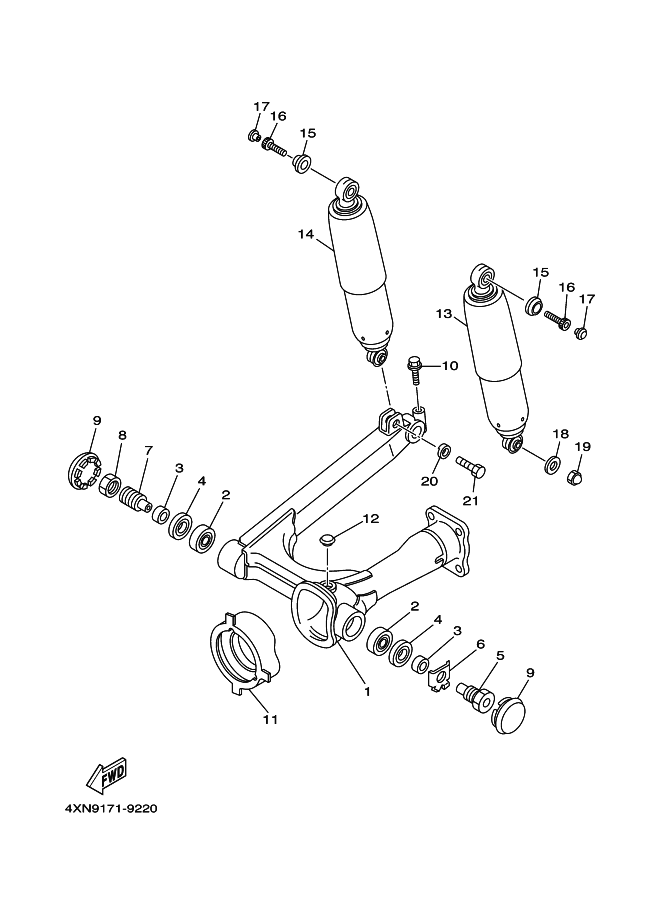 17
16
15
14
15
16
17
13
10
9
8
7
3
4
2
18
19
20
21
12
2
4
3
6
5
9
1
11
FWD
4XN9171-9220