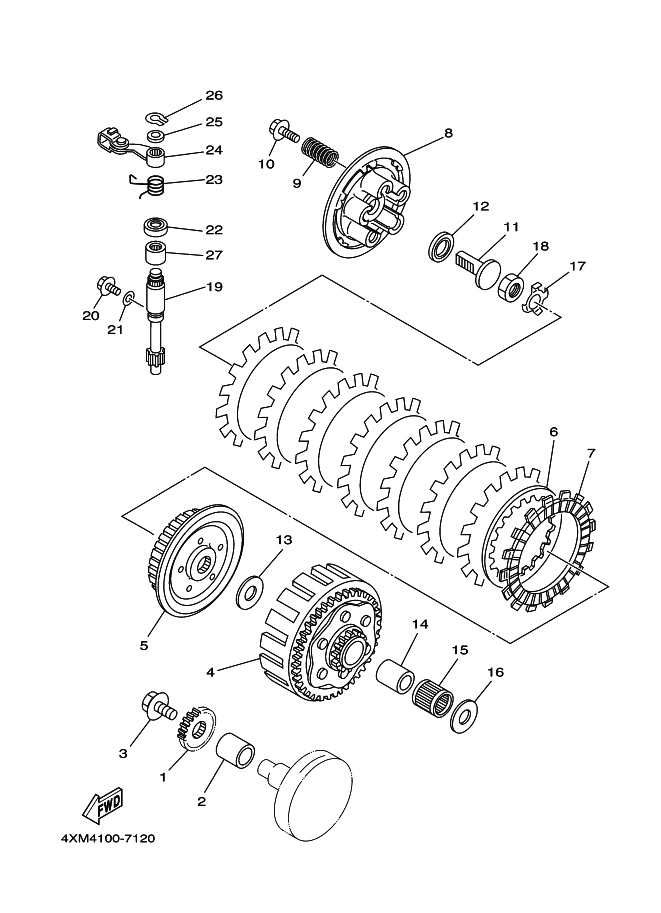 26
25
24
23
22
27
19
20
21
10
9
8
12
11
18
17
6
7
13
5
4
14
15
16
3
1
2
FWD
4XM4100-7120