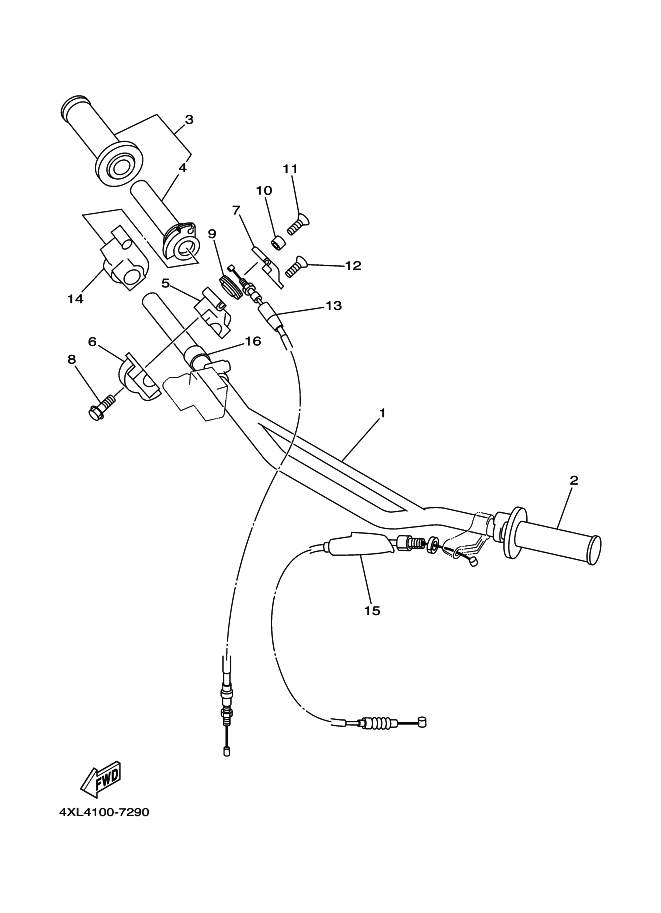 3
4
11
10
7
9
12
14
5
13
6
16
8
1
2
15
FWD
4XL4100-7290