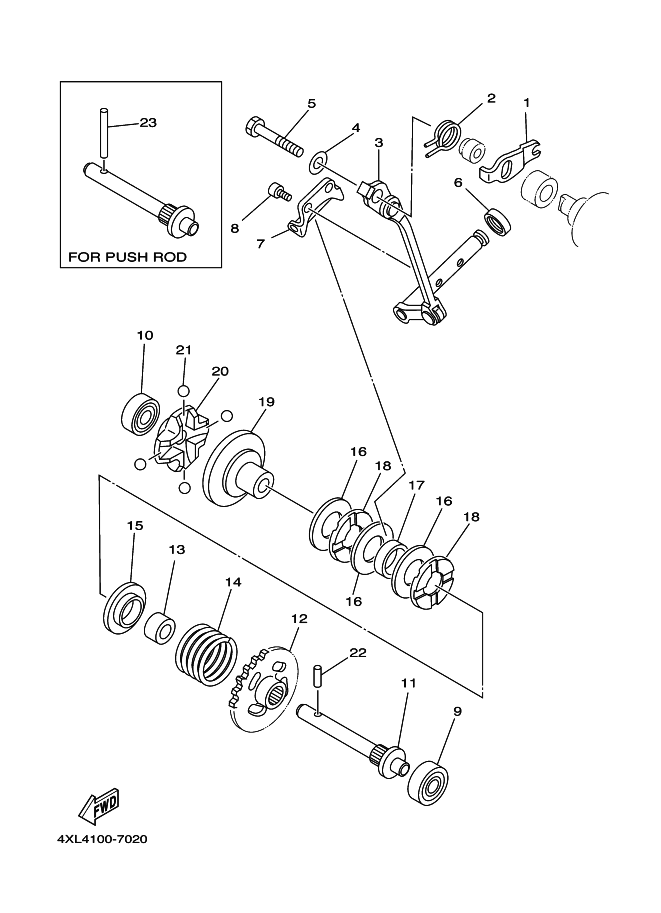 23

FOR PUSH ROD

5
4
3
2
1
6
8
7

10
21
20
19
16
18
17
16
18
16
15
13
14
12
22
11
9

FWD

4XL4100-7020