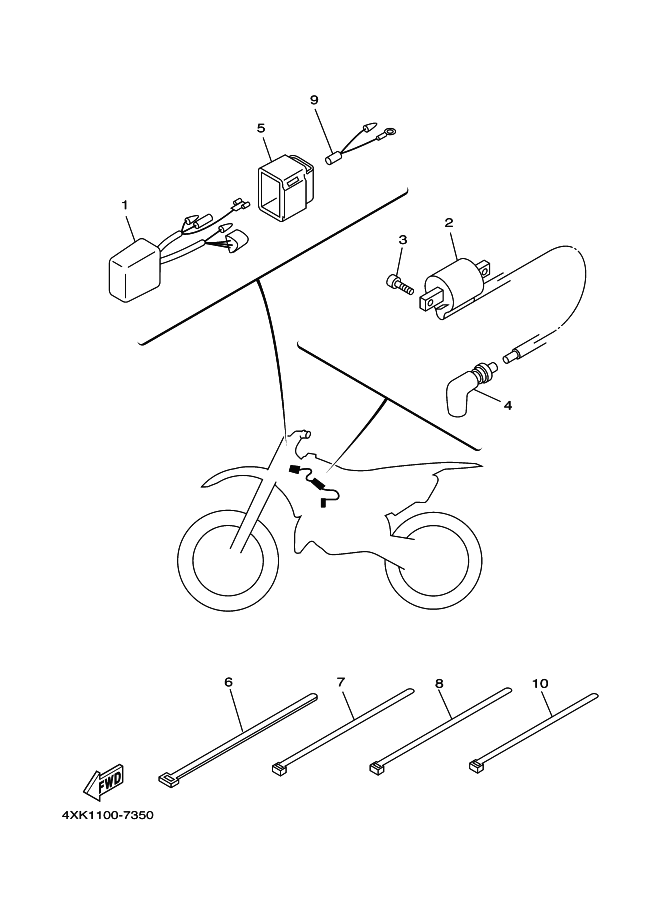 9
5
1
2
3
4
6
7
8
10
FWD
4XK1100-7350