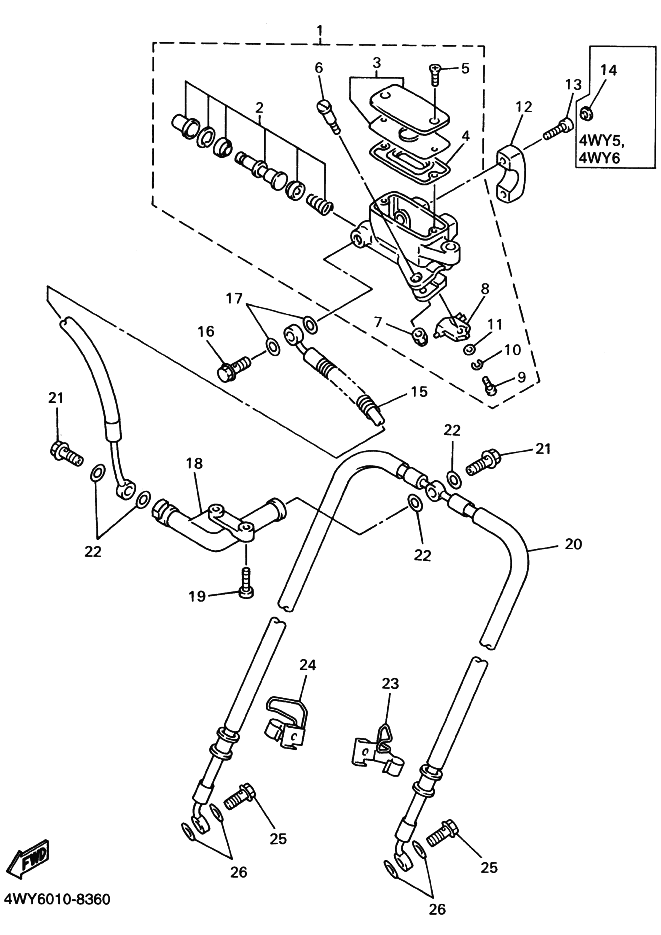 1
2
3
4
5
6
7
8
9
10
11
12
13
14
4WY5,
4WY6
15
16
17
18
19
20
21
21
22
22
22
22
23
24
25
25
26
26
FWD
4WY6010-8360