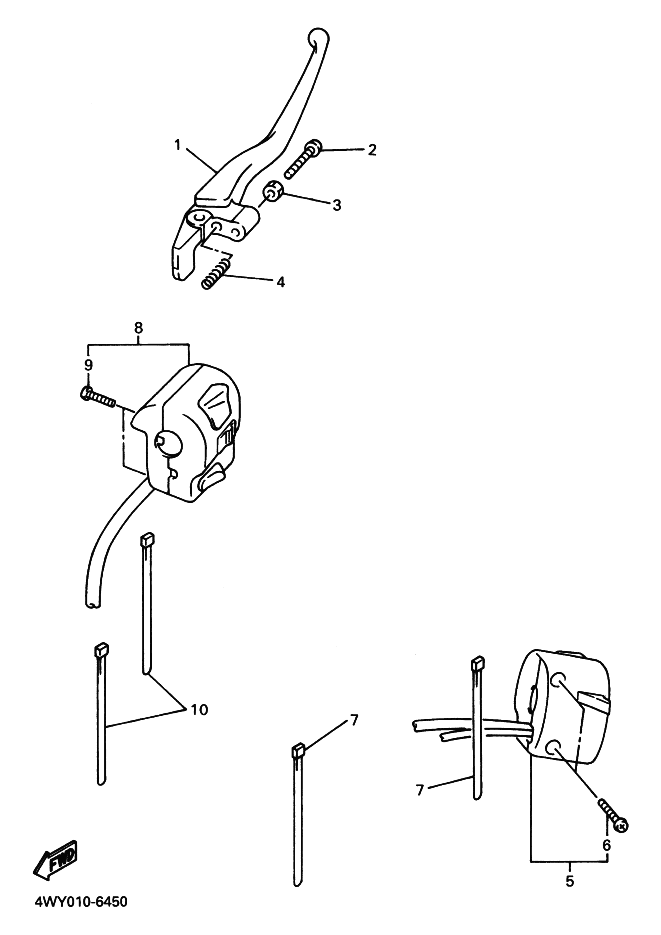 1
2
3
4
8
9
10
7
7
6
5
FWD
4WY010-6450